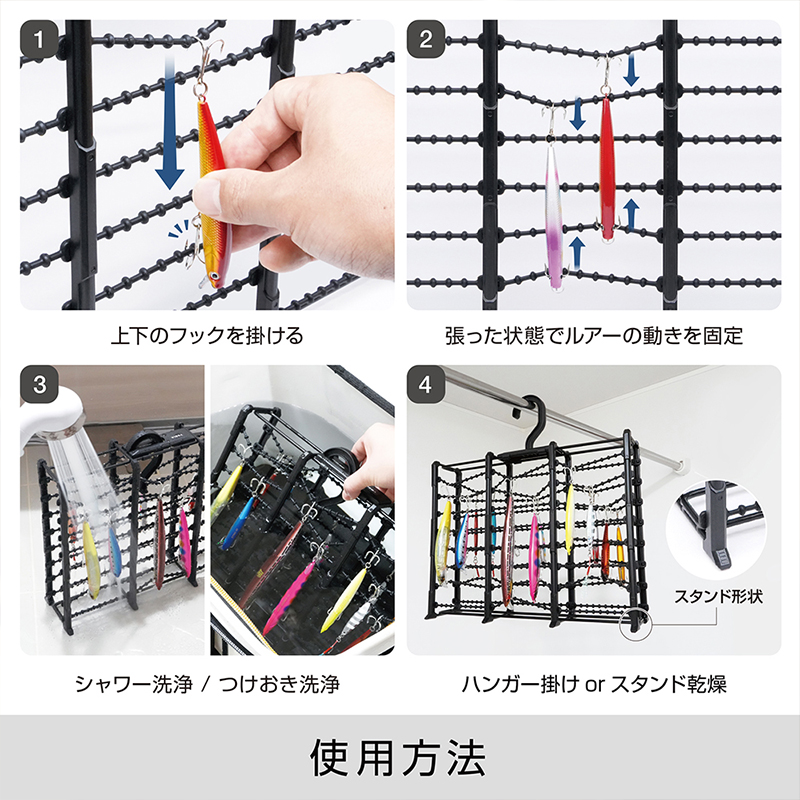 1

上下のフックを掛ける

2

張った状態でルアーの動きを固定

3

シャワー洗浄 / つけおき洗浄

4

スタンド形状

ハンガー掛け or スタンド乾燥

使用方法